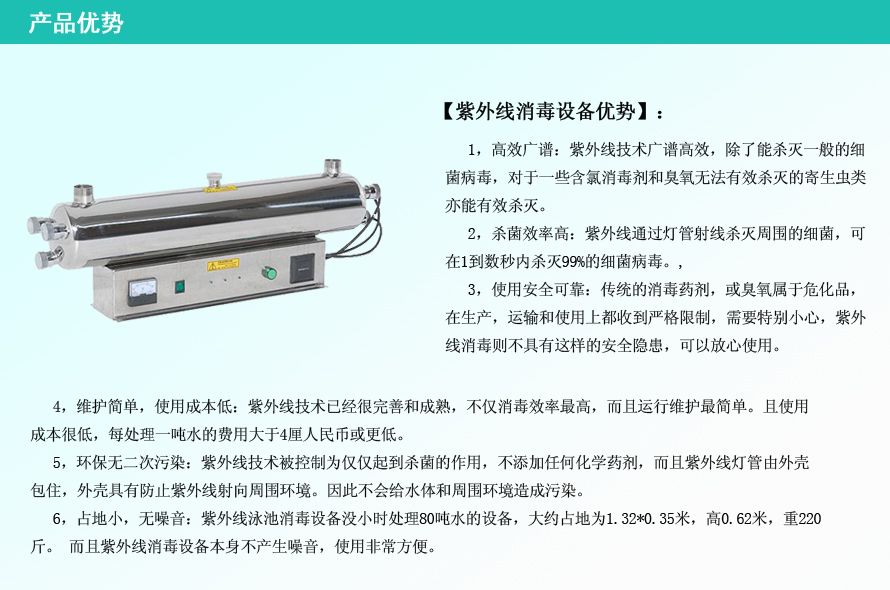 产品优势

【紫外线消毒设备优势】：

1，高效广谱：紫外线技术广谱高效，除了能杀灭一般的细菌病毒，对于一些含氯消毒剂和臭氧无法有效杀灭的寄生虫类亦能有效杀灭。

2，杀菌效率高：紫外线通过灯管射线杀灭周围的细菌，可在1到数秒内杀灭99%的细菌病毒。，

3，使用安全可靠：传统的消毒药剂，或臭氧属于危化品，在生产，运输和使用上都收到严格限制，需要特别小心，紫外线消毒则不具有这样的安全隐患，可以放心使用。

4，维护简单，使用成本低：紫外线技术已经很完善和成熟，不仅消毒效率最高，而且运行维护最简单。且使用成本很低，每处理一吨水的费用大于4厘人民币或更低。

5，环保无二次污染：紫外线技术被控制为仅仅起到杀菌的作用，不添加任何化学药剂，而且紫外线灯管由外壳包住，外壳具有防止紫外线射向周围环境。因此不会给水体和周围环境造成污染。

6，占地小，无噪音：紫外线泳池消毒设备没小时处理80吨水的设备，大约占地为1.32*0.35米，高0.62米，重220斤。 而且紫外线消毒设备本身不产生噪音，使用非常方便。