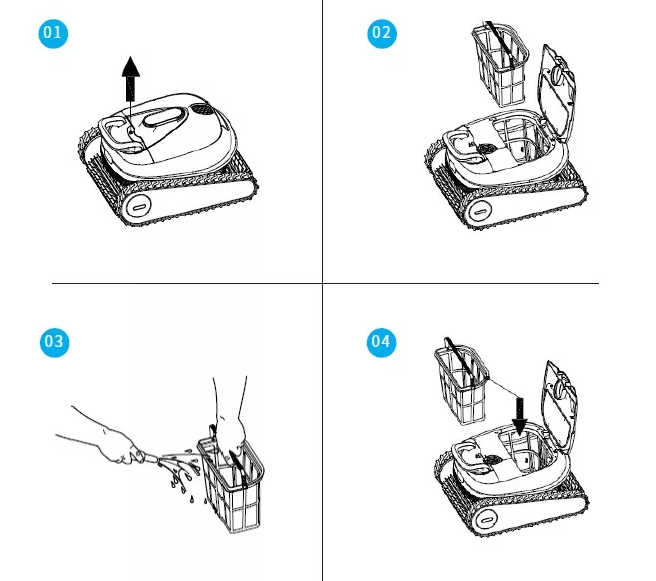 01

02

03

04